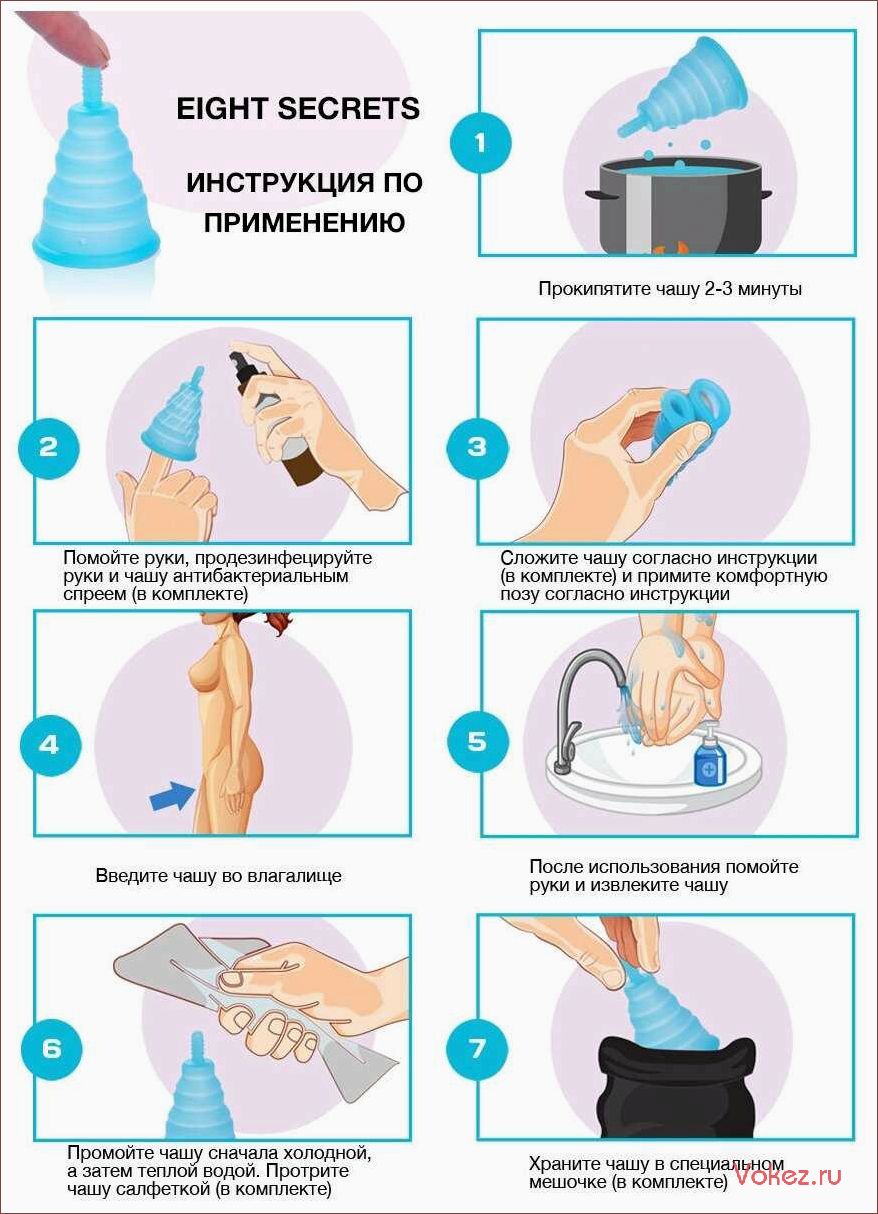 EIGHT SECRETS

ИНСТРУКЦИЯ ПО ПРИМЕНЕНИЮ

1

Прокипятите чашу 2-3 минуты

2

Помойте руки, продезинфецируйте руки и чашу антибактериальным спреем (в комплекте)

3

Сложите чашу согласно инструкции (в комплекте) и примите комфортную позу согласно инструкции

4

Введите чашу во влагалище

5

После использования помойте руки и извлеките чашу

6

Промойте чашу сначала холодной, а затем теплой водой. Протрите чашу салфеткой (в комплекте)

7

Храните чашу в специальном мешочке (в комплекте)

Vokez.ru